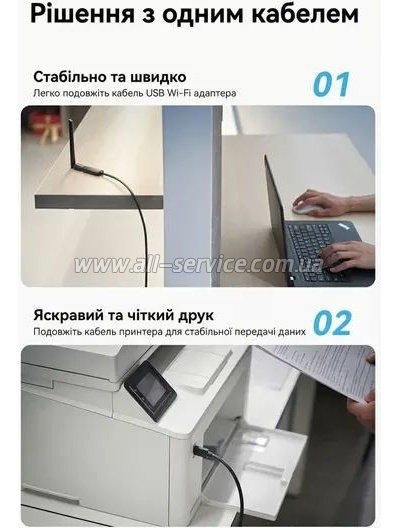 Рішення з одним кабелем

Стабільно та швидко
Легко подовжіть кабель USB Wi-Fi адаптера
01

www.all-service.com.ua

Яскравий та чіткий друк
Подовжіть кабель принтера для стабільної передачі даних
02